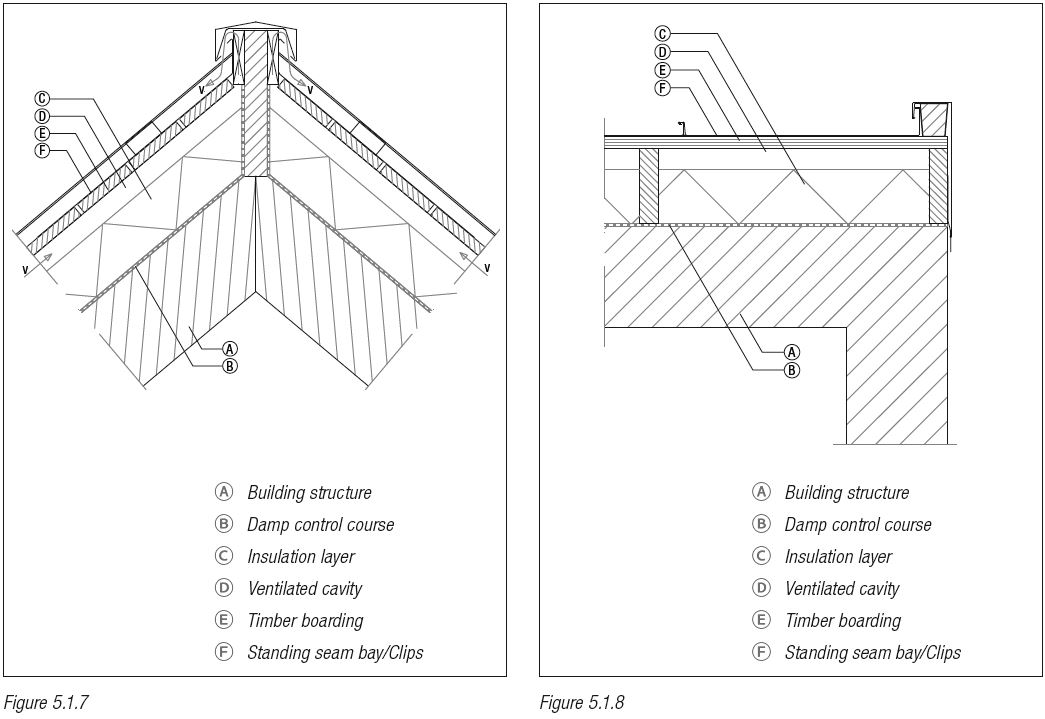 C
D
E
F
V
V
V
V
A
B

A Building structure
B Damp control course
C Insulation layer
D Ventilated cavity
E Timber boarding
F Standing seam bay/Clips

Figure 5.1.7

C
D
E
F
A
B

A Building structure
B Damp control course
C Insulation layer
D Ventilated cavity
E Timber boarding
F Standing seam bay/Clips

Figure 5.1.8